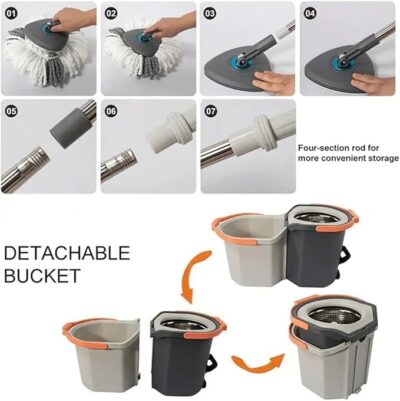 01

02

03

04

05

06

07

Four-section rod for more convenient storage

DETACHABLE BUCKET