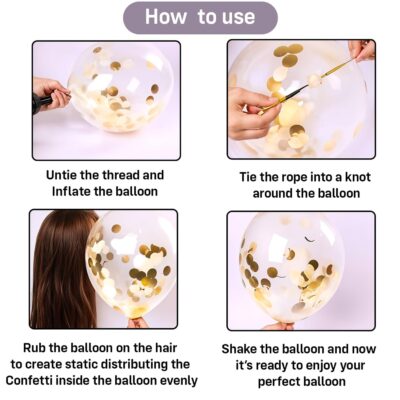 How to use

Untie the thread and Inflate the balloon

Tie the rope into a knot around the balloon

Rub the balloon on the hair to create static distributing the Confetti inside the balloon evenly

Shake the balloon and now it's ready to enjoy your perfect balloon