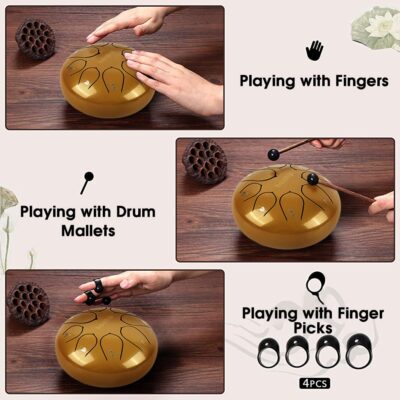 Playing with Fingers

Playing with Drum Mallets

Playing with Finger Picks

4PCS